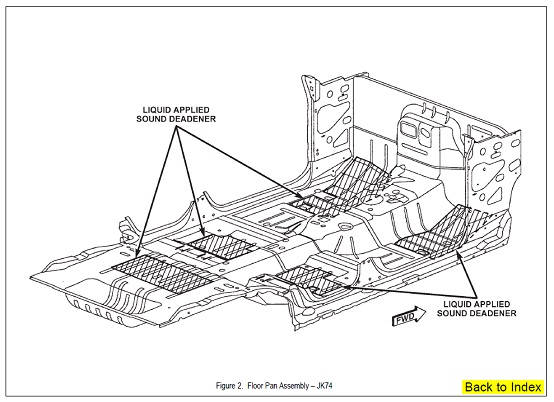 LIQUID APPLIED
SOUND DEADENER

LIQUID APPLIED
SOUND DEADENER

FWD

Figure 2. Floor Pan Assembly – JK74

Back to Index