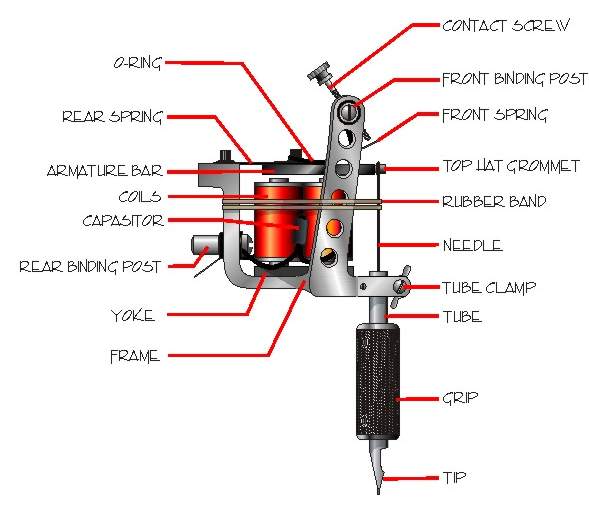 O-RING
REAR SPRING
ARMATURE BAR
COILS
CAPASITOR
REAR BINDING POST
YOKE
FRAME
CONTACT SCREW
FRONT BINDING POST
FRONT SPRING
TOP HAT GROMMET
RUBBER BAND
NEEDLE
TUBE CLAMP
TUBE
GRIP
TIP