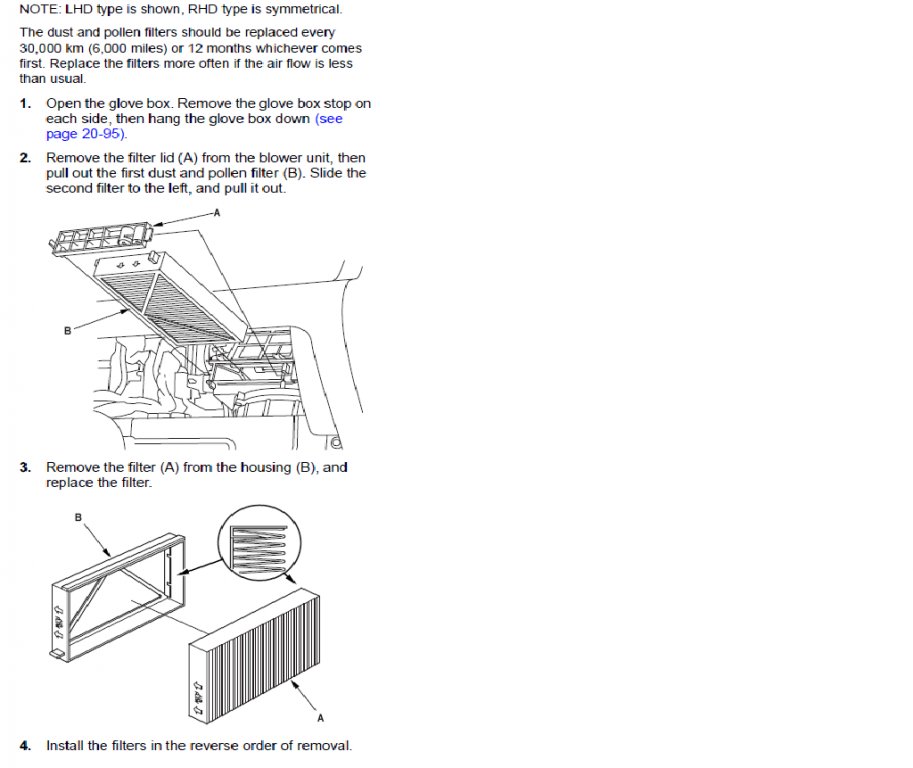 NOTE: LHD type is shown, RHD type is symmetrical.

The dust and pollen filters should be replaced every 30,000 km (6,000 miles) or 12 months whichever comes first. Replace the filters more often if the air flow is less than usual.

1. Open the glove box. Remove the glove box stop on each side, then hang the glove box down (see page 20-95).

2. Remove the filter lid (A) from the blower unit, then pull out the first dust and pollen filter (B). Slide the second filter to the left, and pull it out.

A

B

3. Remove the filter (A) from the housing (B), and replace the filter.

B

A

4. Install the filters in the reverse order of removal.