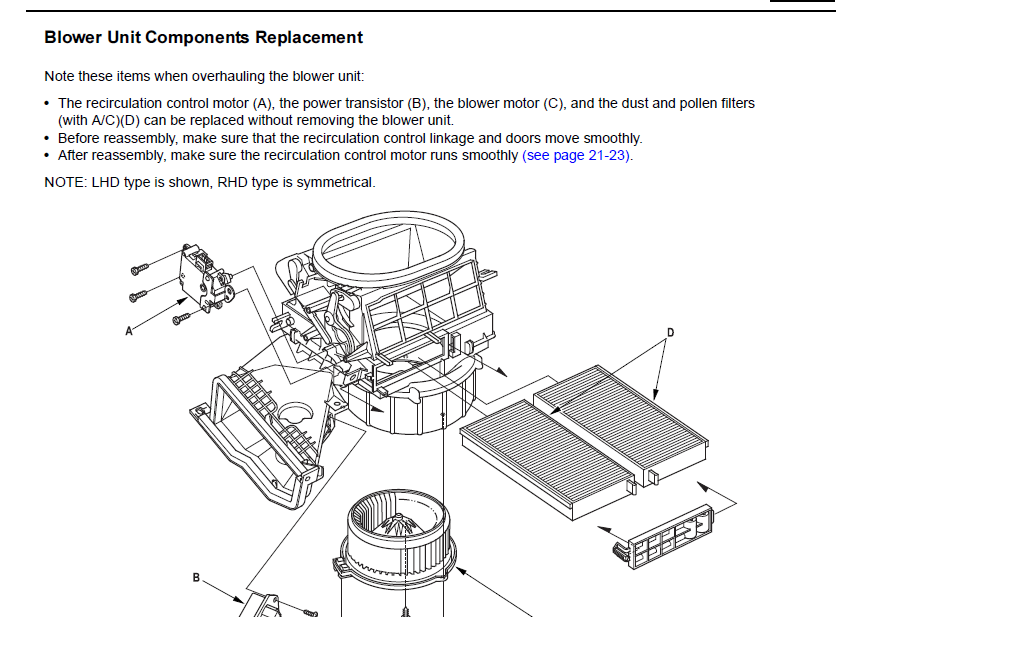 Blower Unit Components Replacement

Note these items when overhauling the blower unit:

• The recirculation control motor (A), the power transistor (B), the blower motor (C), and the dust and pollen filters (with A/C)(D) can be replaced without removing the blower unit.
• Before reassembly, make sure that the recirculation control linkage and doors move smoothly.
• After reassembly, make sure the recirculation control motor runs smoothly (see page 21-23).

NOTE: LHD type is shown, RHD type is symmetrical.

A

D

B